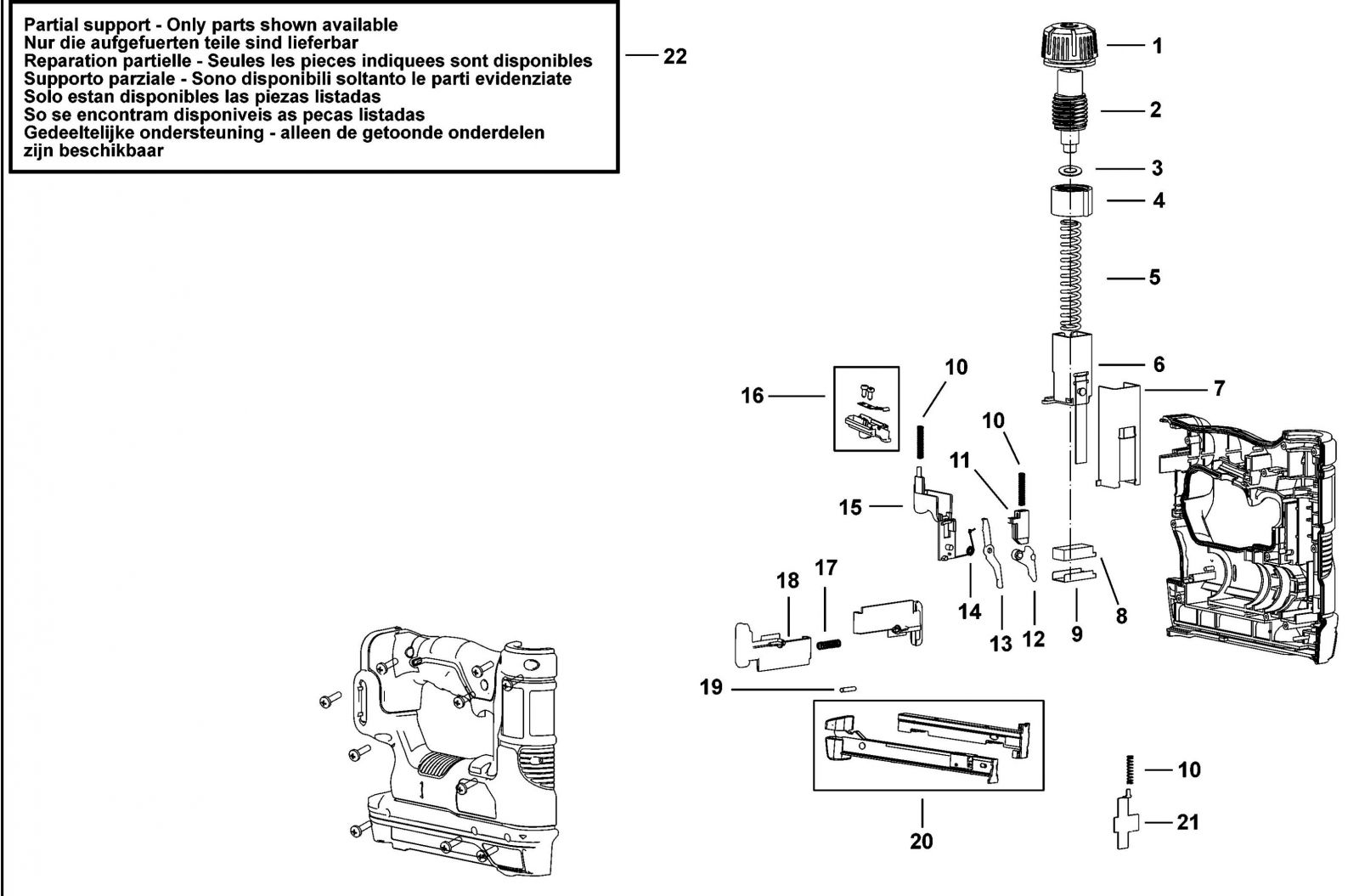 Partial support - Only parts shown available
Nur die aufgefuerten teile sind lieferbar
Reparation partielle - Seules les pieces indiquees sont disponibles
Supporto parziale - Sono disponibili soltanto le parti evidenziate
Solo estan disponibles las piezas listadas
So se encontram disponiveis as pecas listadas
Gedeeltelijke ondersteuning - alleen de getoonde onderdelen zijn beschikbaar

22
1
2
3
4
5
6
7
16
10
10
11
15
14
13
12
9
8
18
17
19
20
10
21